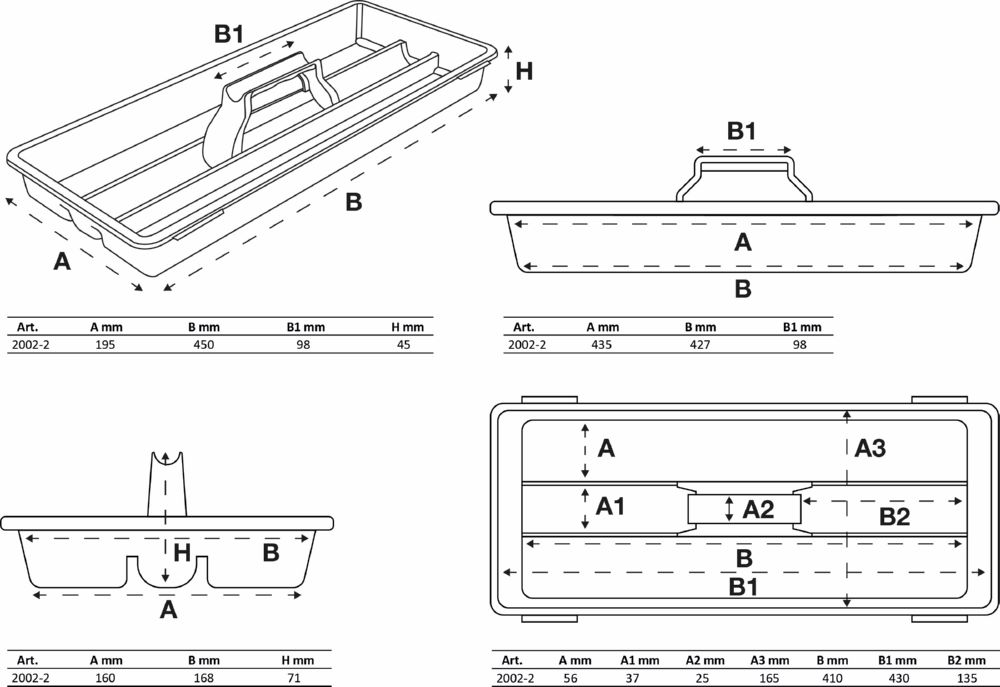 B1

H

B

A

| Art. | A mm | B mm | B1 mm | H mm |
|---|---|---|---|---|
| 2002-2 | 195 | 450 | 98 | 45 |

B1

A

B

| Art. | A mm | B mm | B1 mm |
|---|---|---|---|
| 2002-2 | 435 | 427 | 98 |

H

B

A

| Art. | A mm | B mm | H mm |
|---|---|---|---|
| 2002-2 | 160 | 168 | 71 |

A

A3

A1

A2

B2

B

B1

| Art. | A mm | A1 mm | A2 mm | A3 mm | B mm | B1 mm | B2 mm |
|---|---|---|---|---|---|---|---|
| 2002-2 | 56 | 37 | 25 | 165 | 410 | 430 | 135 |