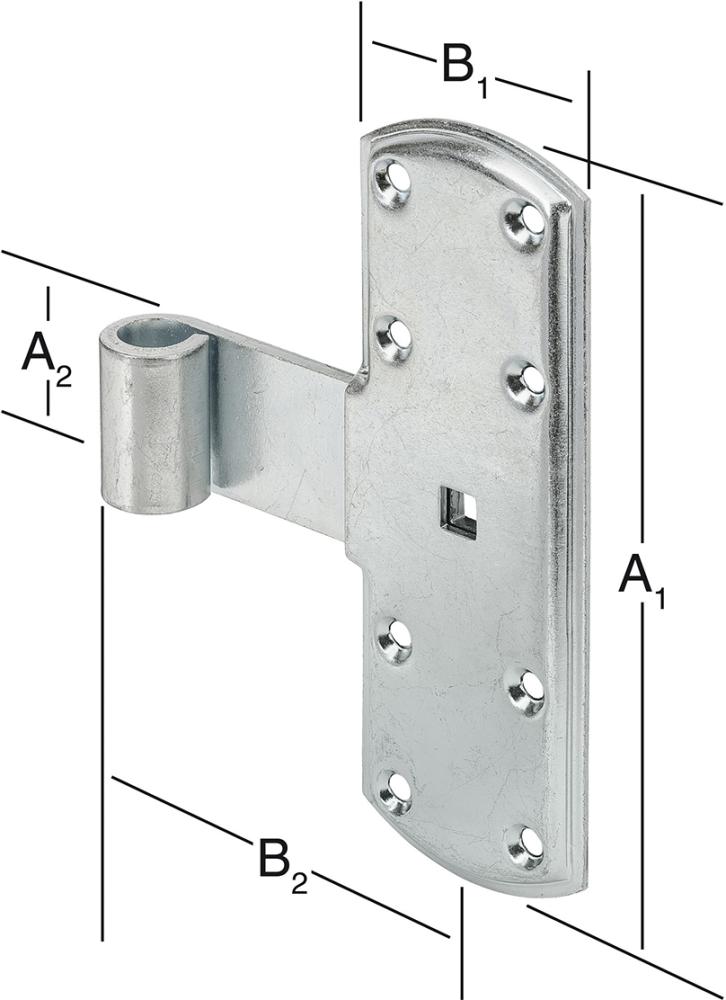 $B_1$

$A_2$

$A_1$

$B_2$