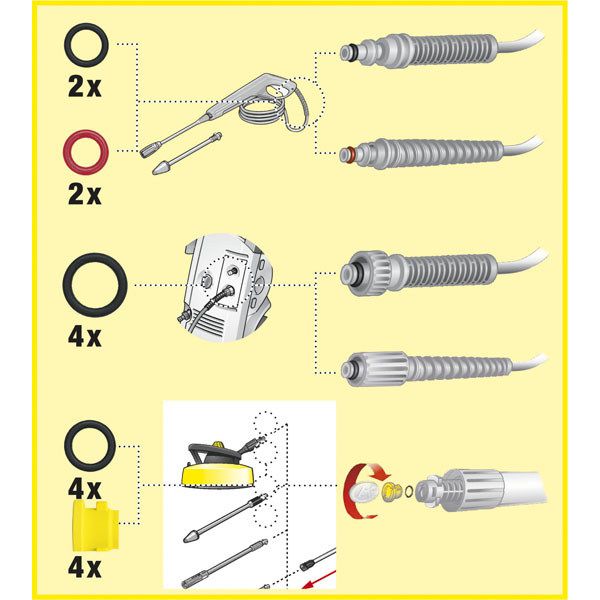 2x

2x

4x

4x

4x