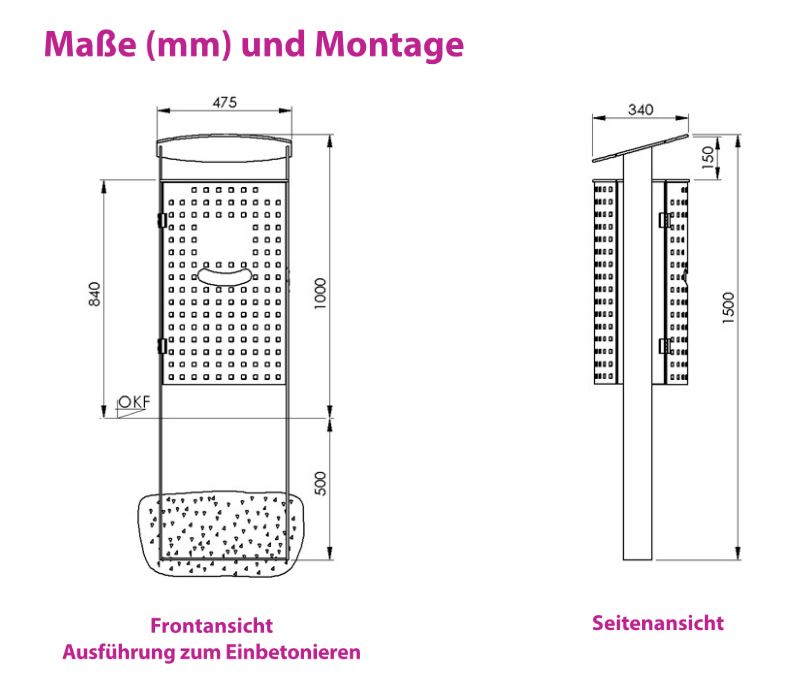 Maße (mm) und Montage

475

840

1000

OKF

500

Frontansicht
Ausführung zum Einbetonieren

340

150

1500

Seitenansicht