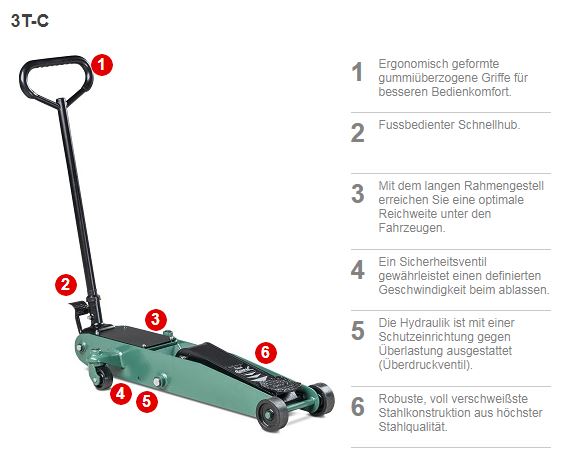 3T-C

1
2
3
6
4
5

1 Ergonomisch geformte gummiüberzogene Griffe für besseren Bedienkomfort.

2 Fussbedienter Schnellhub.

3 Mit dem langen Rahmengestell erreichen Sie eine optimale Reichweite unter den Fahrzeugen.

4 Ein Sicherheitsventil gewährleistet einen definierten Geschwindigkeit beim ablassen.

5 Die Hydraulik ist mit einer Schutzeinrichtung gegen Überlastung ausgestattet (Überdruckventil).

6 Robuste, voll verschweißste Stahlkonstruktion aus höchster Stahlqualität.