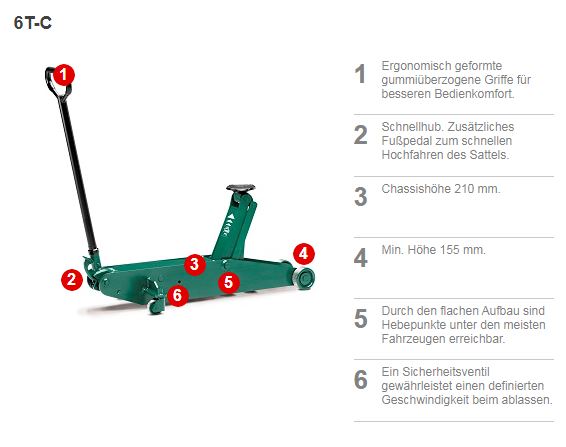 6T-C

1
2
3
4
5
6

1 Ergonomisch geformte gummiüberzogene Griffe für besseren Bedienkomfort.

2 Schnellhub. Zusätzliches Fußpedal zum schnellen Hochfahren des Sattels.

3 Chassishöhe 210 mm.

4 Min. Höhe 155 mm.

5 Durch den flachen Aufbau sind Hebepunkte unter den meisten Fahrzeugen erreichbar.

6 Ein Sicherheitsventil gewährleistet einen definierten Geschwindigkeit beim ablassen.