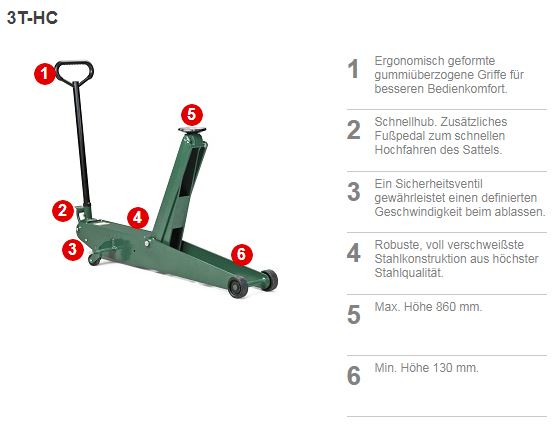 3T-HC

1
2
3
4
5
6

1 Ergonomisch geformte gummiüberzogene Griffe für besseren Bedienkomfort.

2 Schnellhub. Zusätzliches Fußpedal zum schnellen Hochfahren des Sattels.

3 Ein Sicherheitsventil gewährleistet einen definierten Geschwindigkeit beim ablassen.

4 Robuste, voll verschweißste Stahlkonstruktion aus höchster Stahlqualität.

5 Max. Höhe 860 mm.

6 Min. Höhe 130 mm.