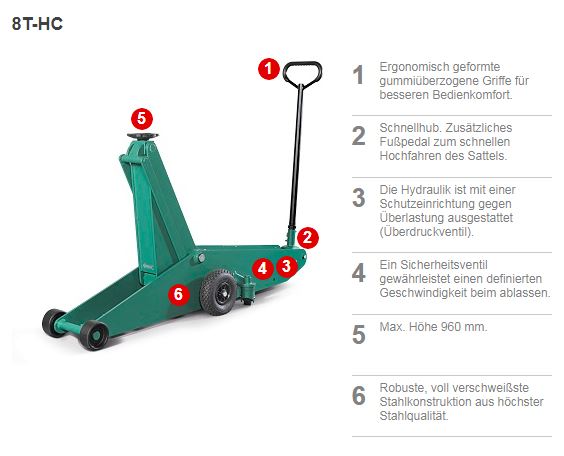 8T-HC

1

5

2

4 3

6

1 Ergonomisch geformte gummiüberzogene Griffe für besseren Bedienkomfort.

2 Schnellhub. Zusätzliches Fußpedal zum schnellen Hochfahren des Sattels.

3 Die Hydraulik ist mit einer Schutzeinrichtung gegen Überlastung ausgestattet (Überdruckventil).

4 Ein Sicherheitsventil gewährleistet einen definierten Geschwindigkeit beim ablassen.

5 Max. Höhe 960 mm.

6 Robuste, voll verschweißste Stahlkonstruktion aus höchster Stahlqualität.