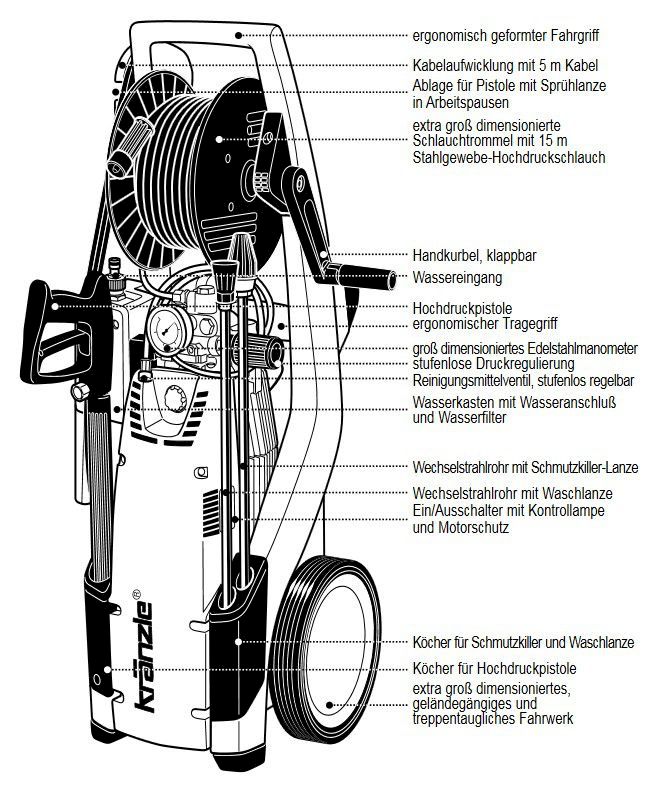 ergonomisch geformter Fahrgriff
Kabelaufwicklung mit 5 m Kabel
Ablage für Pistole mit Sprühlanze in Arbeitspausen
extra groß dimensionierte Schlauchtrommel mit 15 m Stahlgewebe-Hochdruckschlauch
Handkurbel, klappbar
Wassereingang
Hochdruckpistole
ergonomischer Tragegriff
groß dimensioniertes Edelstahlmanometer
stufenlose Druckregulierung
Reinigungsmittelventil, stufenlos regelbar
Wasserkasten mit Wasseranschluß und Wasserfilter
Wechselstrahlrohr mit Schmutzkiller-Lanze
Wechselstrahlrohr mit Waschlanze
Ein/Ausschalter mit Kontrollampe und Motorschutz
Köcher für Schmutzkiller und Waschlanze
Köcher für Hochdruckpistole
extra groß dimensioniertes, geländegängiges und treppentaugliches Fahrwerk
kränzle