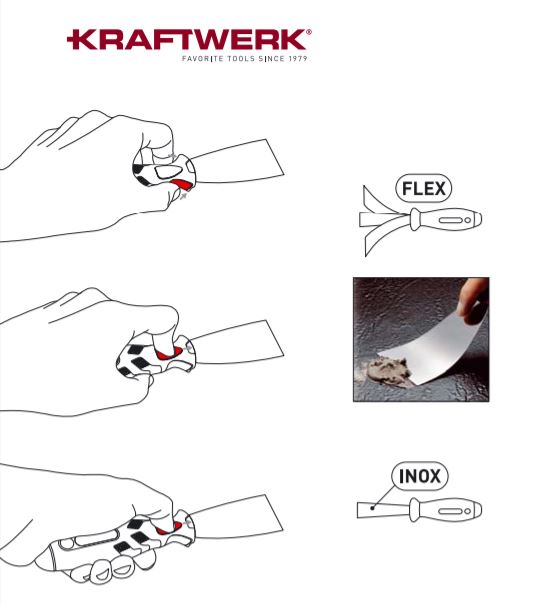 KRAFTWERK®
FAVORITE TOOLS SINCE 1979

FLEX

INOX