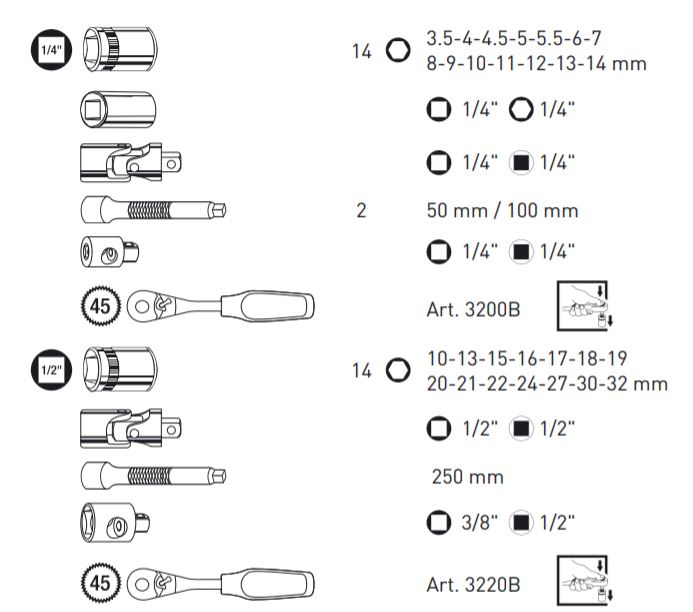 1/4"

14 3.5-4-4.5-5-5.5-6-7
8-9-10-11-12-13-14 mm

1/4" 1/4"

1/4" 1/4"

2 50 mm / 100 mm

1/4" 1/4"

45

Art. 3200B

1/2"

14 10-13-15-16-17-18-19
20-21-22-24-27-30-32 mm

1/2" 1/2"

250 mm

3/8" 1/2"

45

Art. 3220B