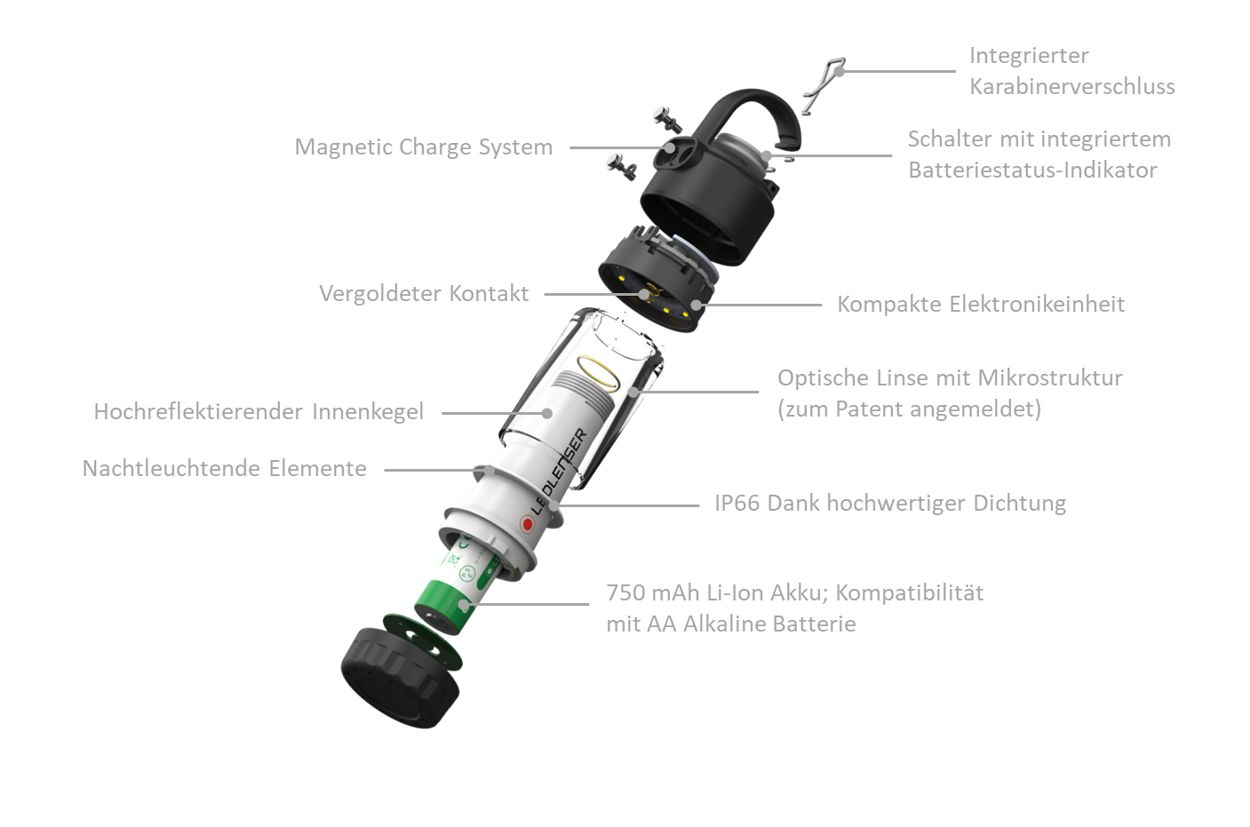 Integrierter Karabinerverschluss

Magnetic Charge System

Schalter mit integriertem Batteriestatus-Indikator

Vergoldeter Kontakt

Kompakte Elektronikeinheit

Optische Linse mit Mikrostruktur (zum Patent angemeldet)

Hochreflektierender Innenkegel

Nachtleuchtende Elemente

LEDLENSER

IP66 Dank hochwertiger Dichtung

750 mAh Li-Ion Akku; Kompatibilität mit AA Alkaline Batterie