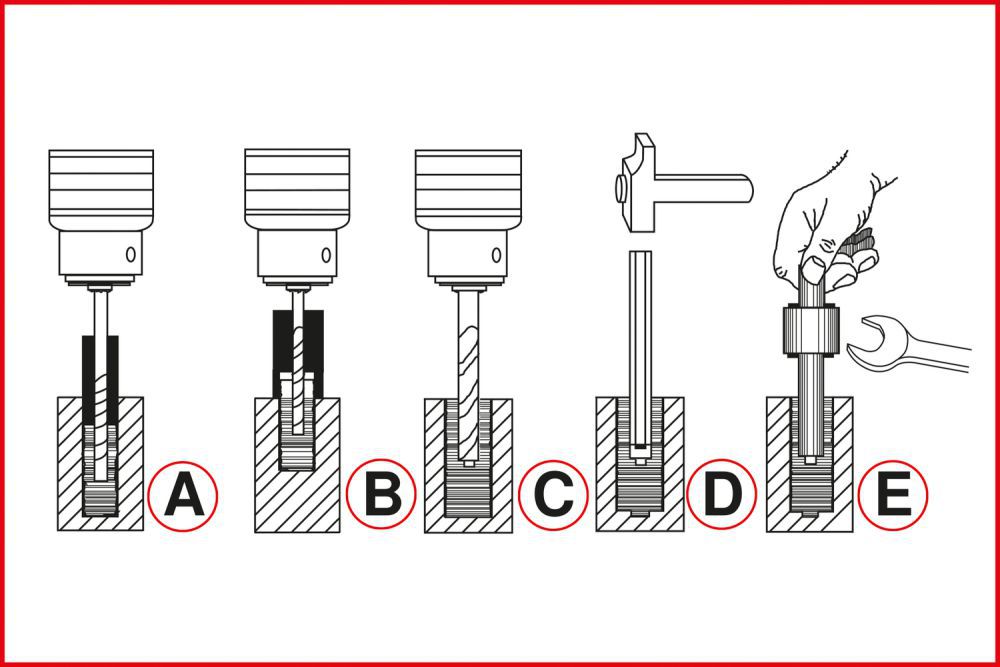 A B C D E