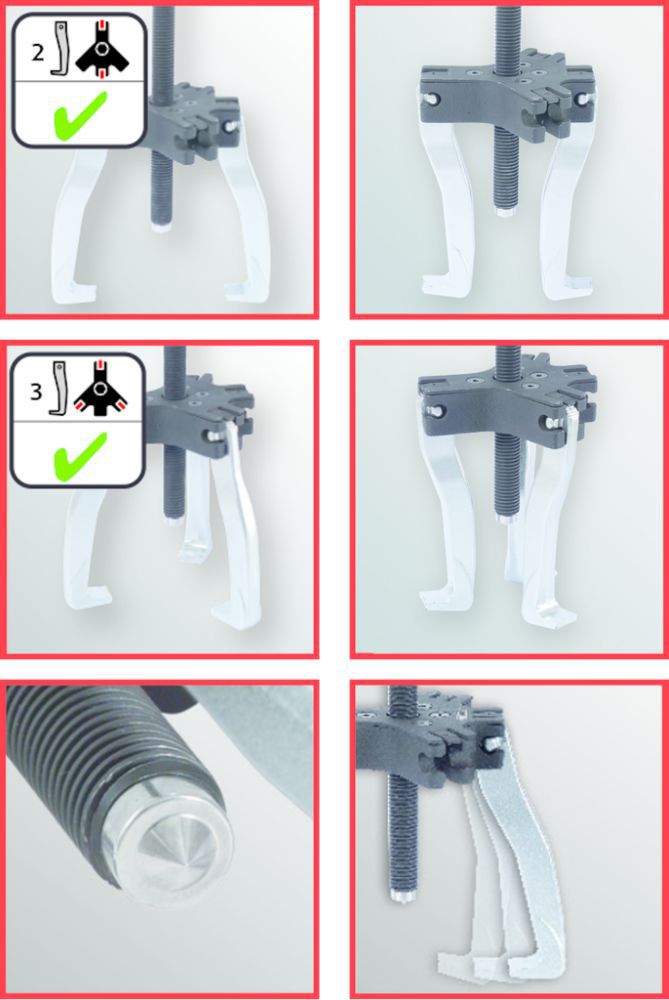 2

3