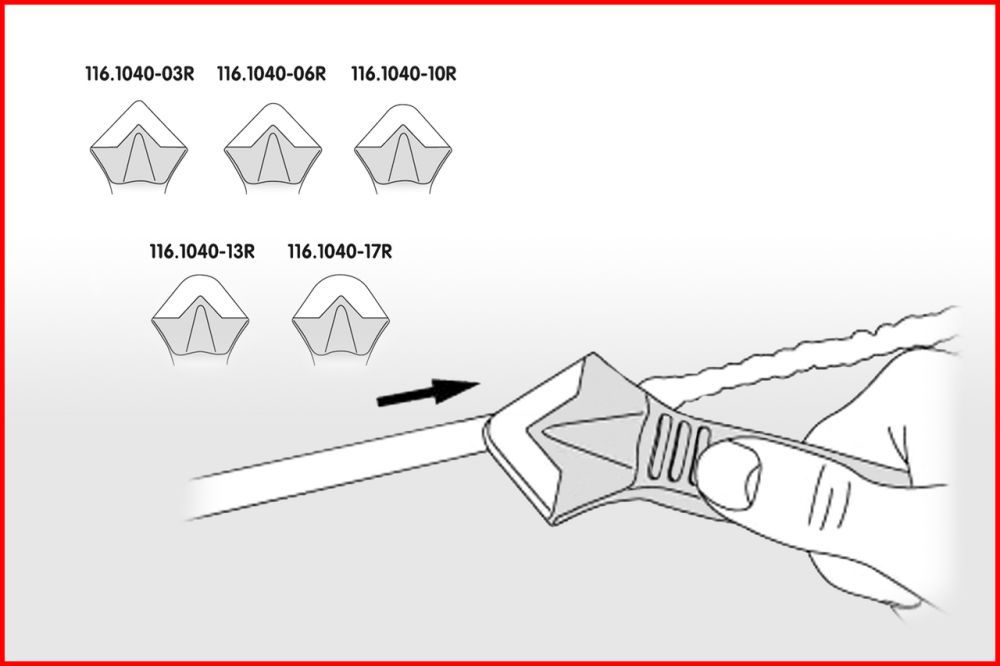 116.1040-03R 116.1040-06R 116.1040-10R

116.1040-13R 116.1040-17R