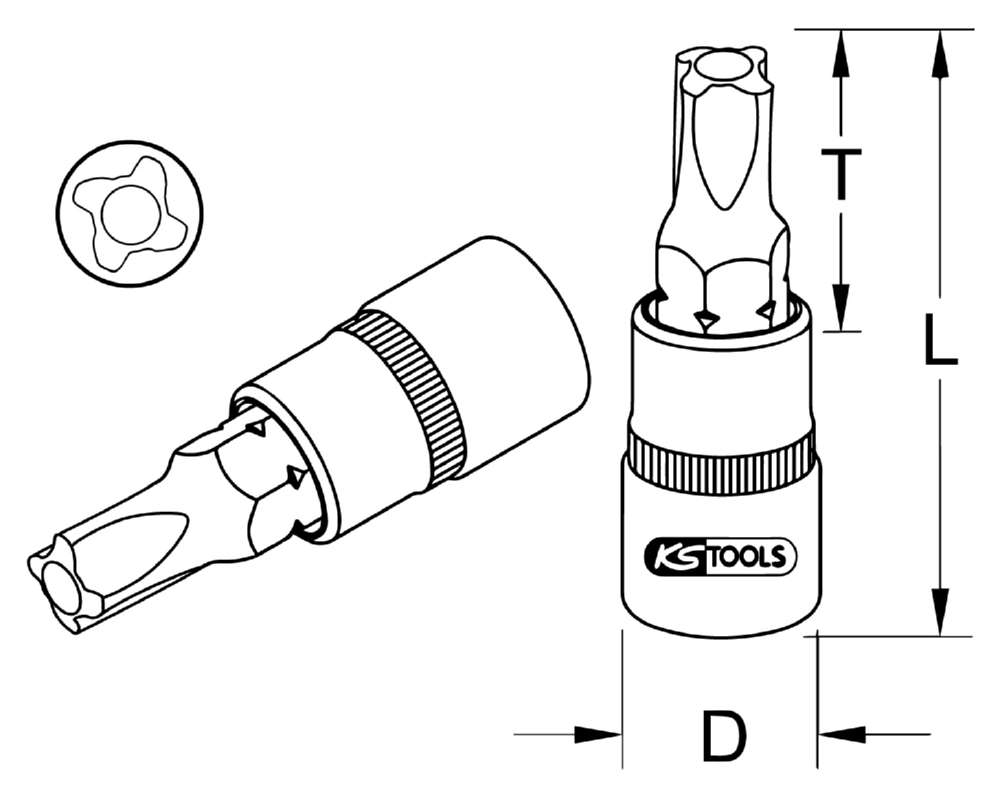 T
L
KS TOOLS
D