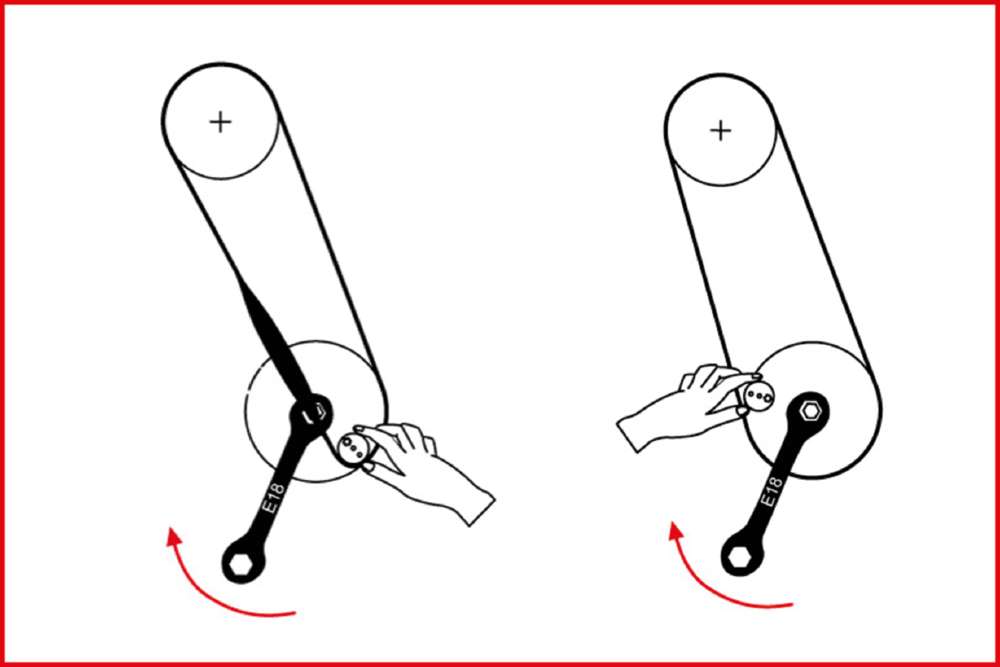 E18

E18