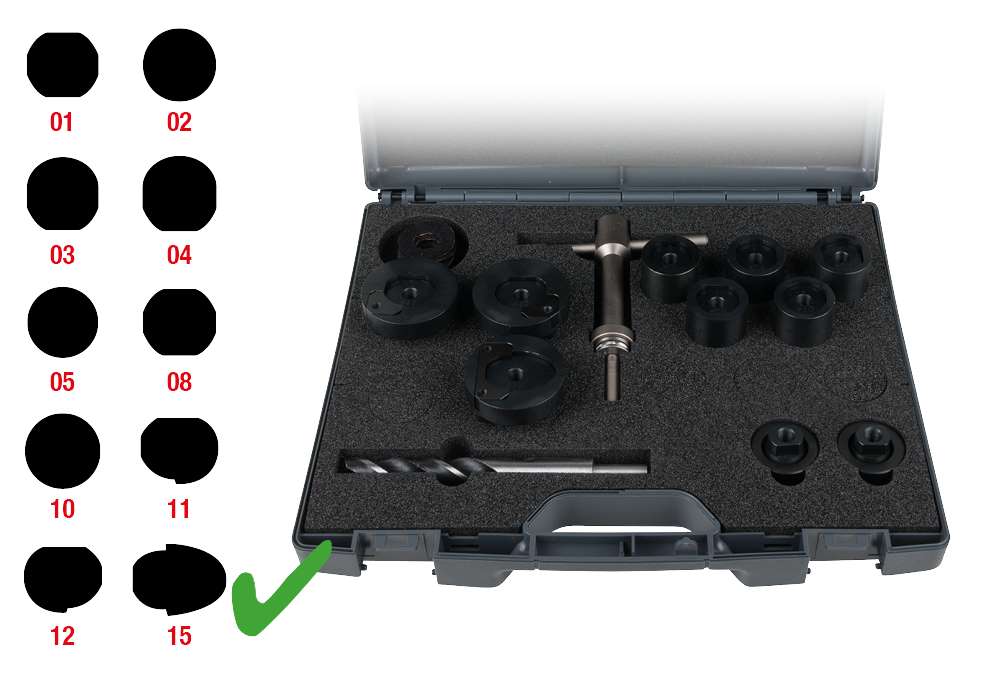 01 02
03 04
05 08
10 11
12 15