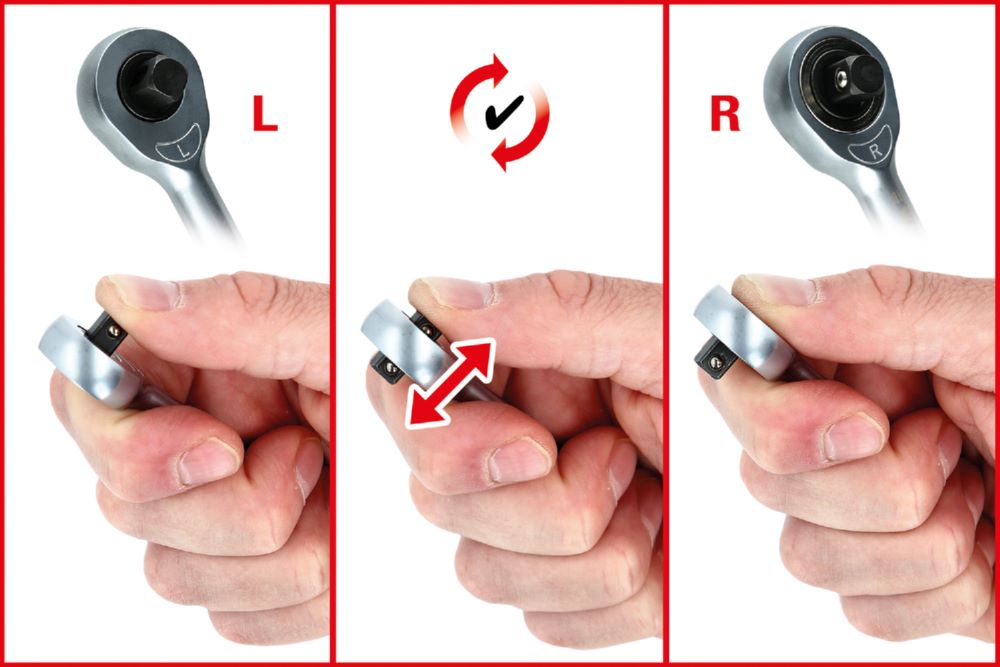 L

L

R

R