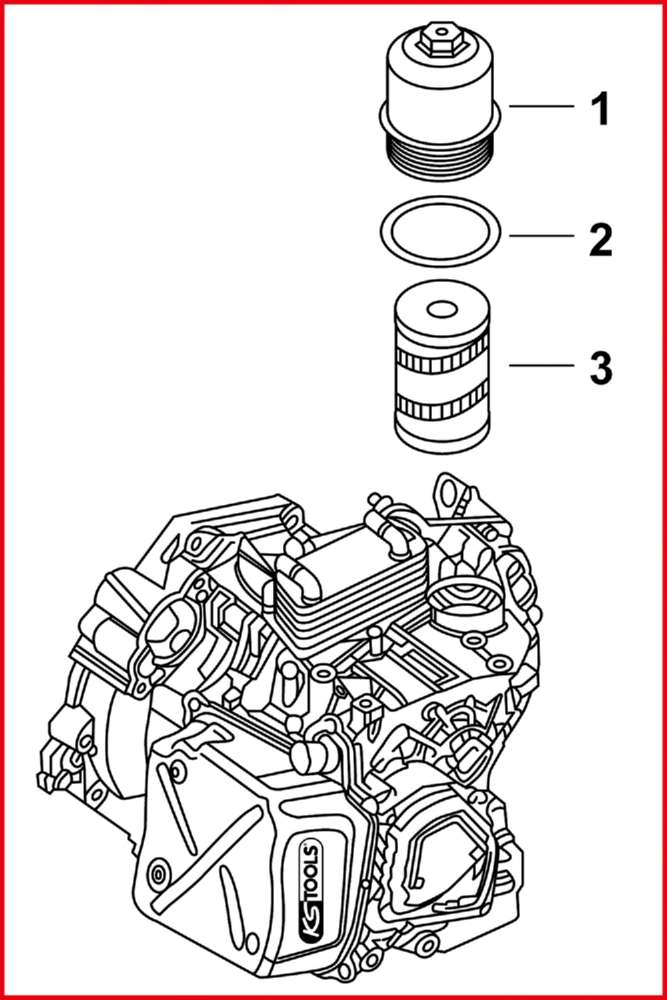 1
2
3
KS TOOLS