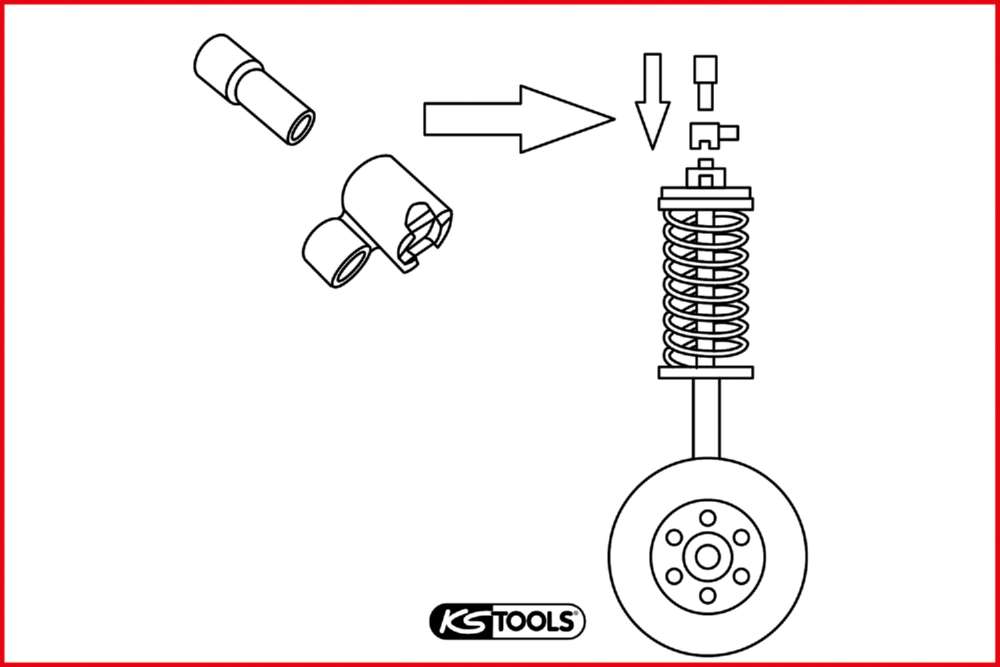 KS TOOLS®