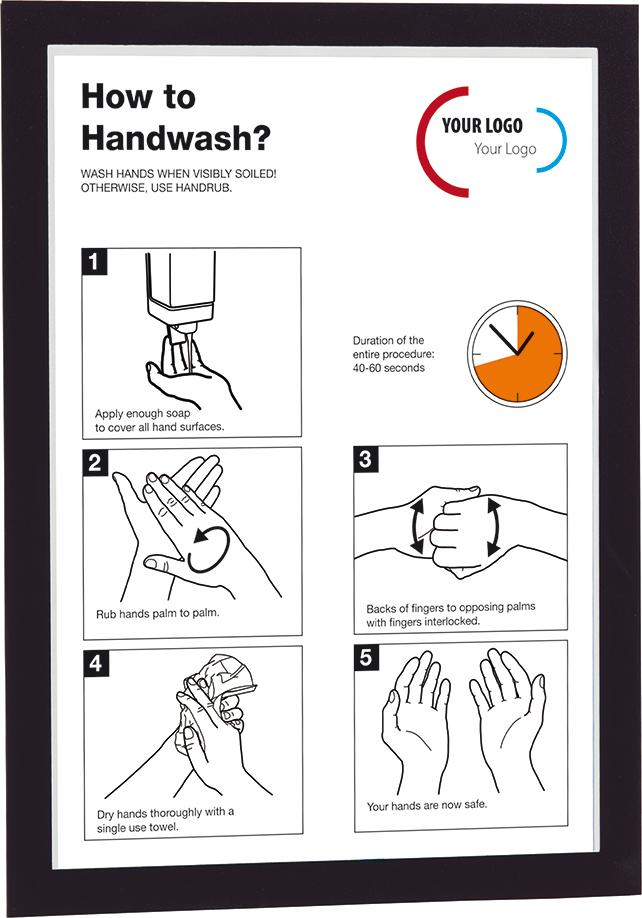 How to Handwash?

WASH HANDS WHEN VISIBLY SOILED! OTHERWISE, USE HANDRUB.

YOUR LOGO
Your Logo

1
Apply enough soap to cover all hand surfaces.

Duration of the entire procedure: 40-60 seconds

2
Rub hands palm to palm.

3
Backs of fingers to opposing palms with fingers interlocked.

4
Dry hands thoroughly with a single use towel.

5
Your hands are now safe.