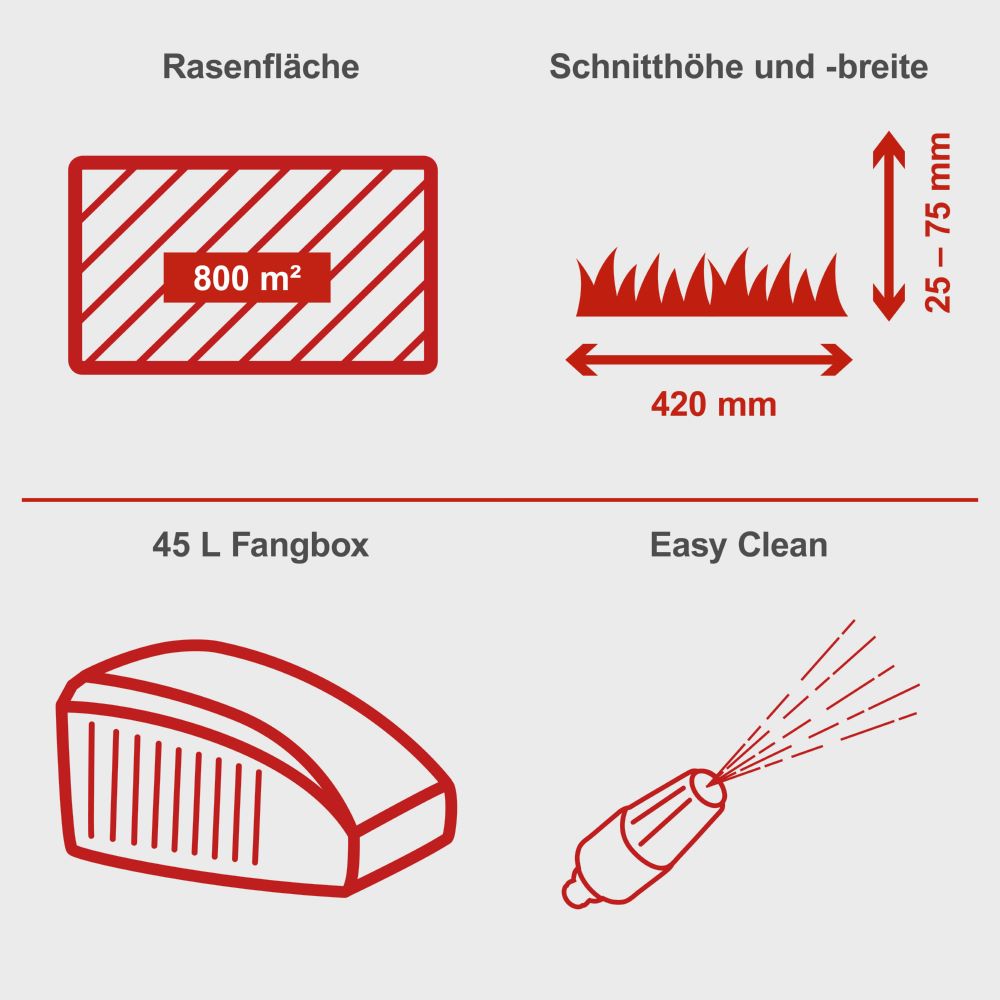 Rasenfläche

800 m²

Schnitthöhe und -breite

25 – 75 mm

420 mm

45 L Fangbox

Easy Clean