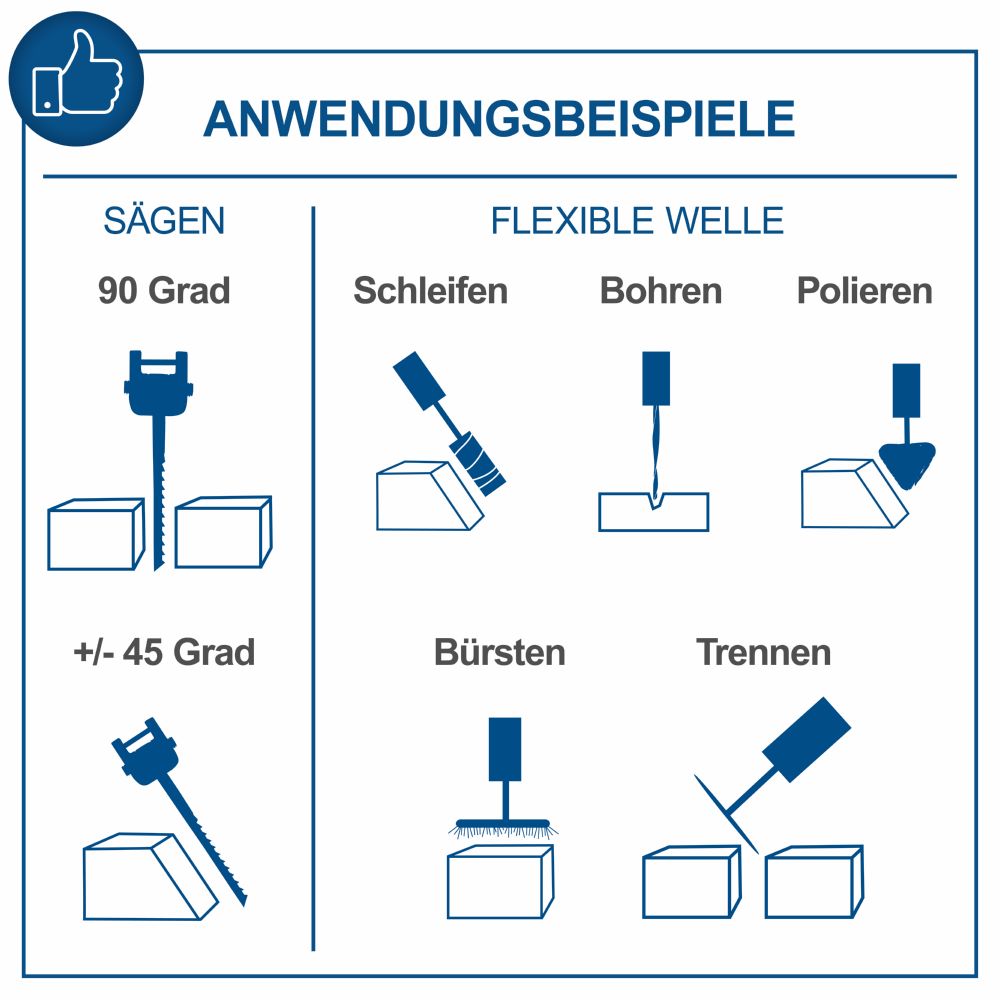 ANWENDUNGSBEISPIELE

SÄGEN

90 Grad

+/- 45 Grad

FLEXIBLE WELLE

Schleifen

Bohren

Polieren

Bürsten

Trennen