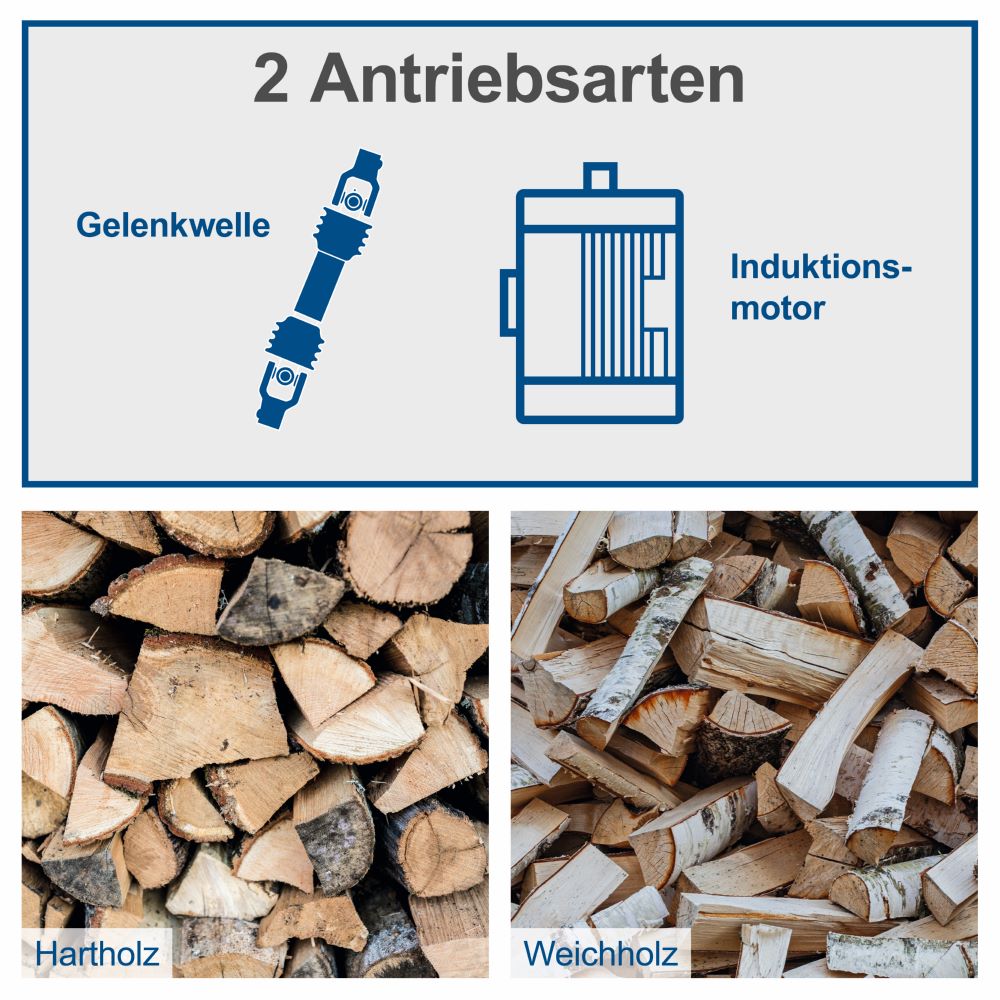 2 Antriebsarten

Gelenkwelle

Induktionsmotor

Hartholz

Weichholz