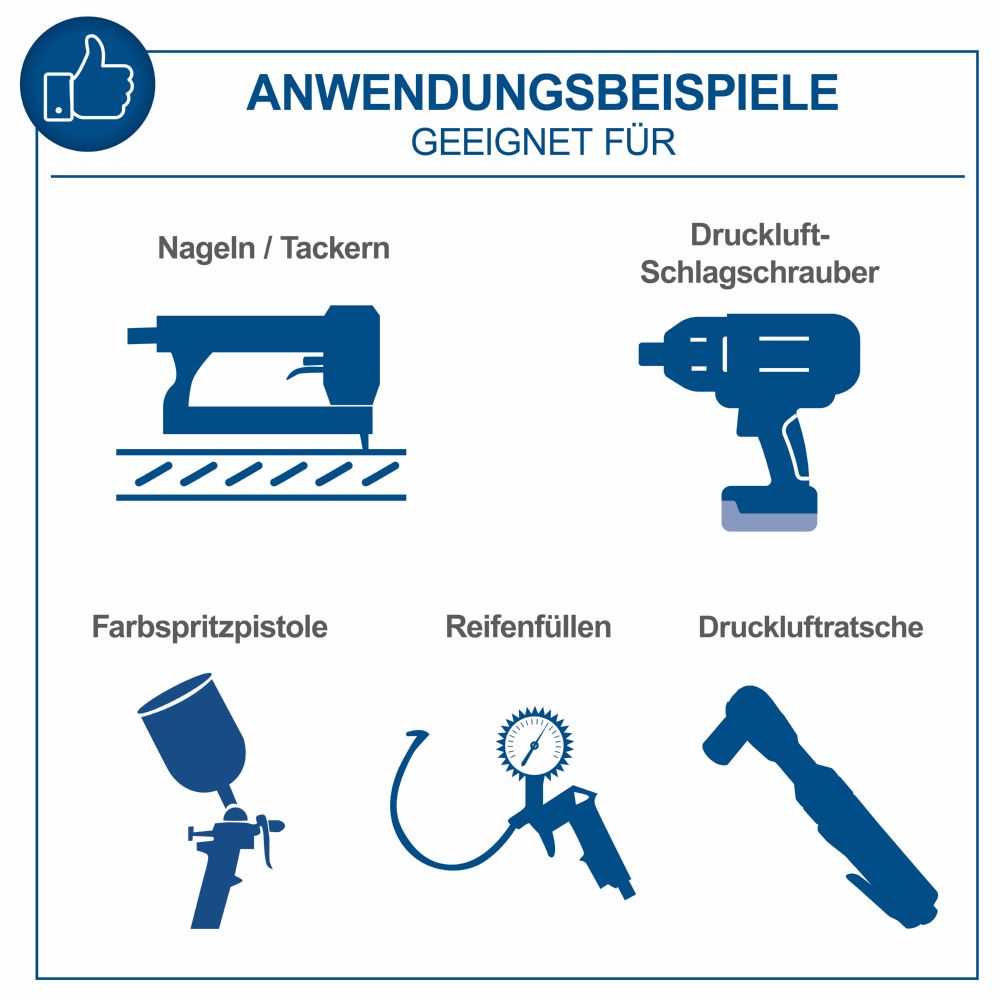 ANWENDUNGSBEISPIELE
GEEIGNET FÜR

Nageln / Tackern

Druckluft-Schlagschrauber

Farbspritzpistole

Reifenfüllen

Druckluftratsche