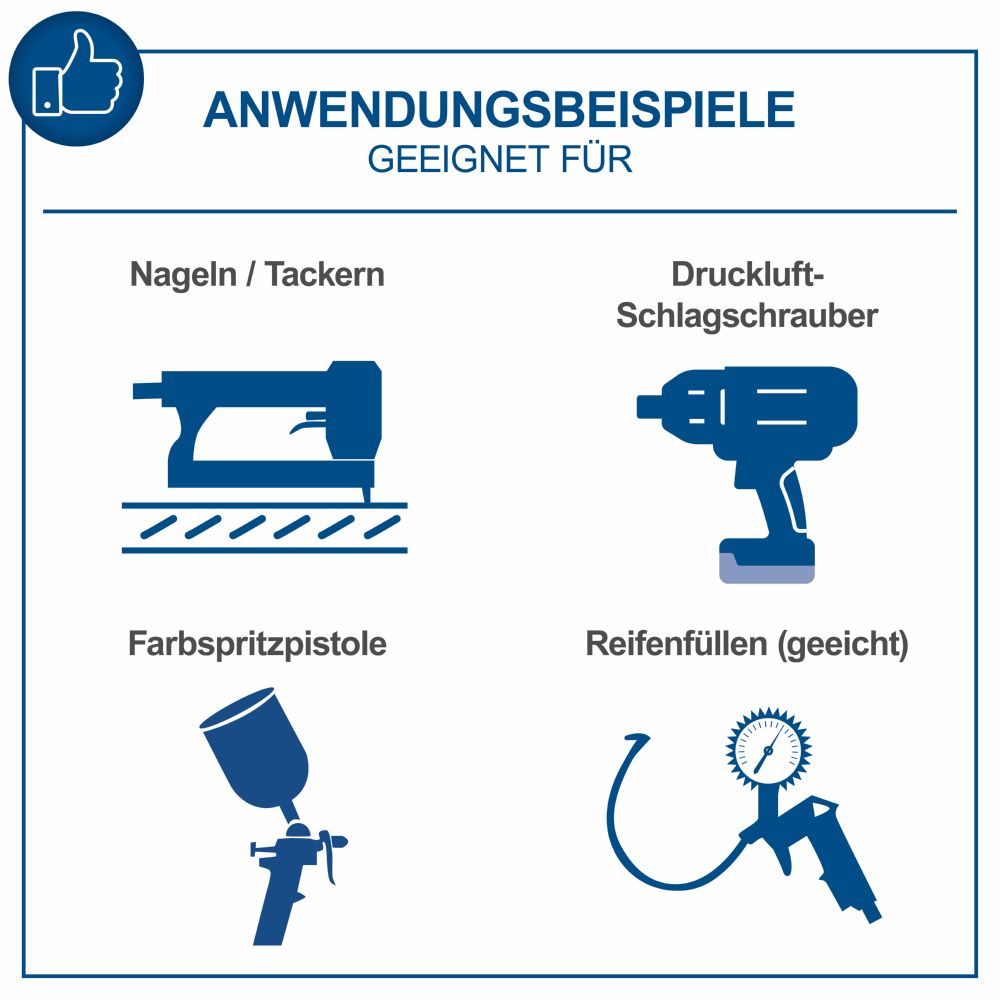 ANWENDUNGSBEISPIELE
GEEIGNET FÜR

Nageln / Tackern

Druckluft-Schlagschrauber

Farbspritzpistole

Reifenfüllen (geeicht)