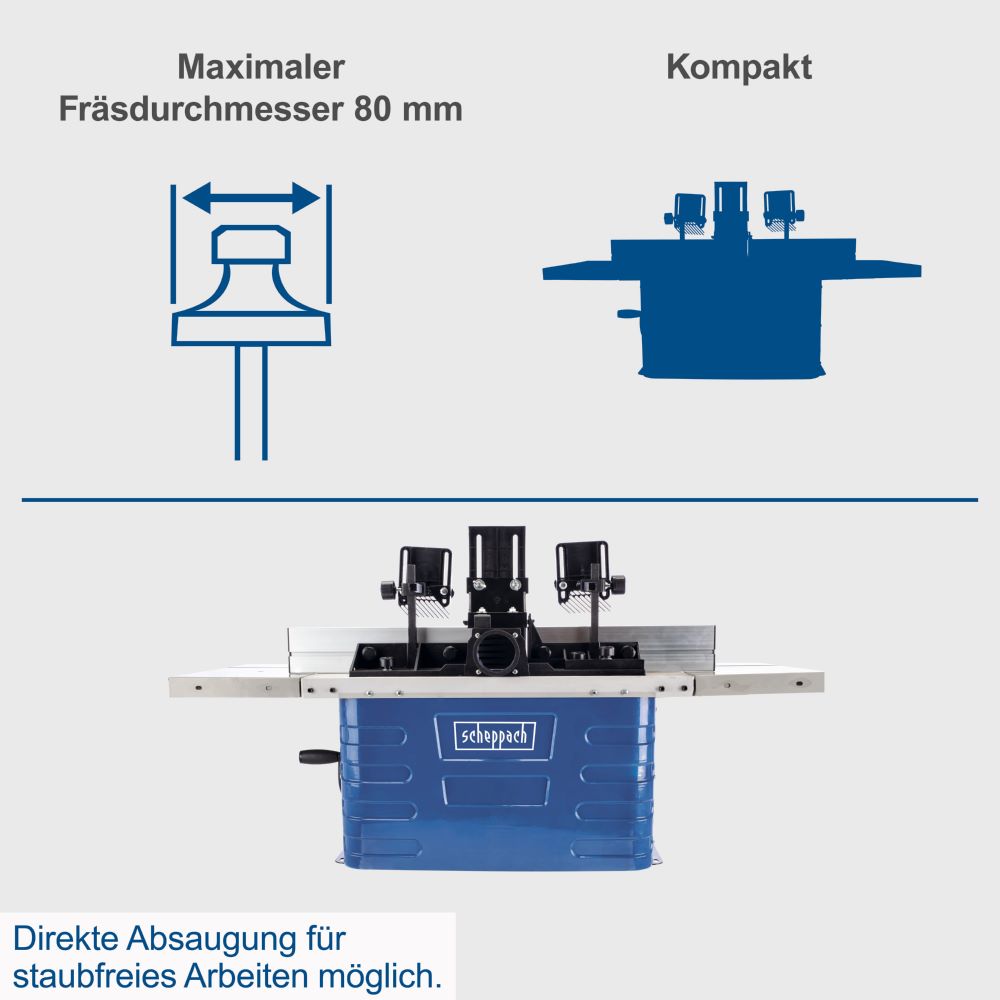 Maximaler Fräsdurchmesser 80 mm

Kompakt

scheppach

Direkte Absaugung für staubfreies Arbeiten möglich.