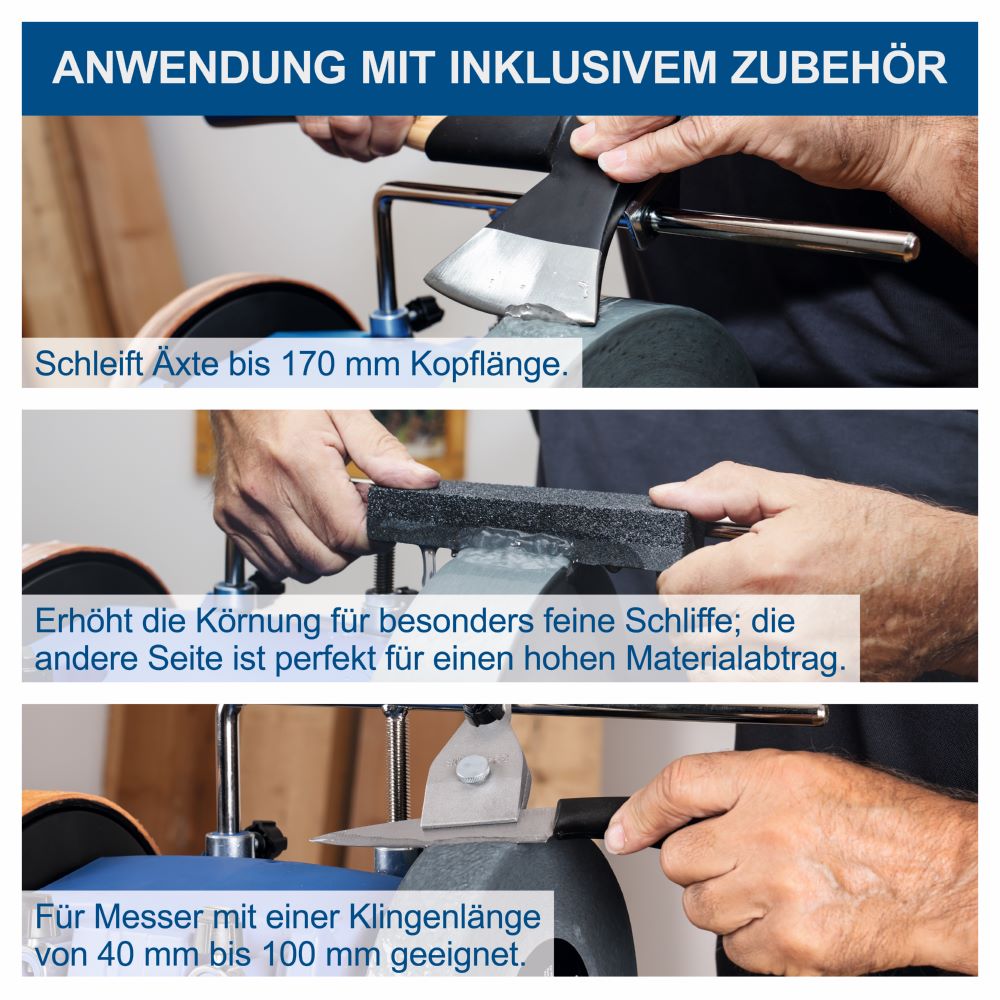 ANWENDUNG MIT INKLUSIVEM ZUBEHÖR

Schleift Äxte bis 170 mm Kopflänge.

Erhöht die Körnung für besonders feine Schliffe; die andere Seite ist perfekt für einen hohen Materialabtrag.

Für Messer mit einer Klingenlänge von 40 mm bis 100 mm geeignet.