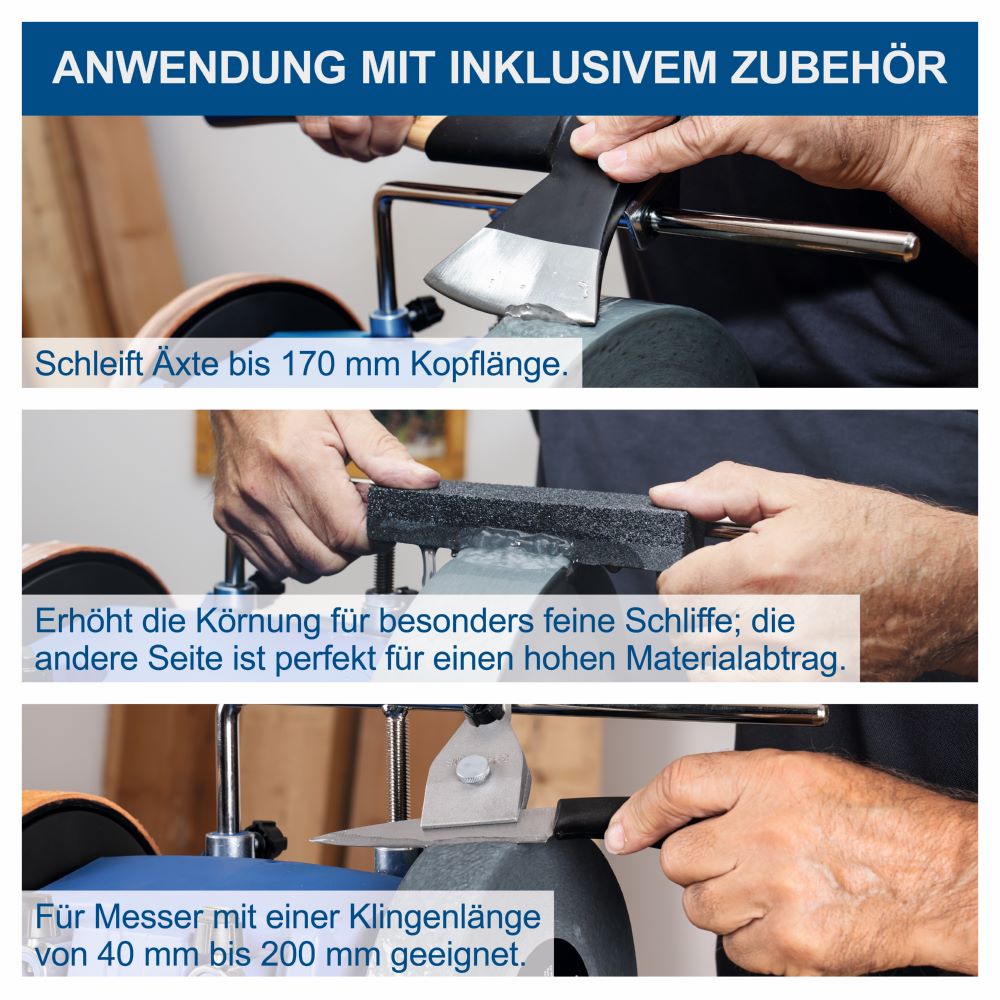 ANWENDUNG MIT INKLUSIVEM ZUBEHÖR

Schleift Äxte bis 170 mm Kopflänge.

Erhöht die Körnung für besonders feine Schliffe; die andere Seite ist perfekt für einen hohen Materialabtrag.

Für Messer mit einer Klingenlänge von 40 mm bis 200 mm geeignet.