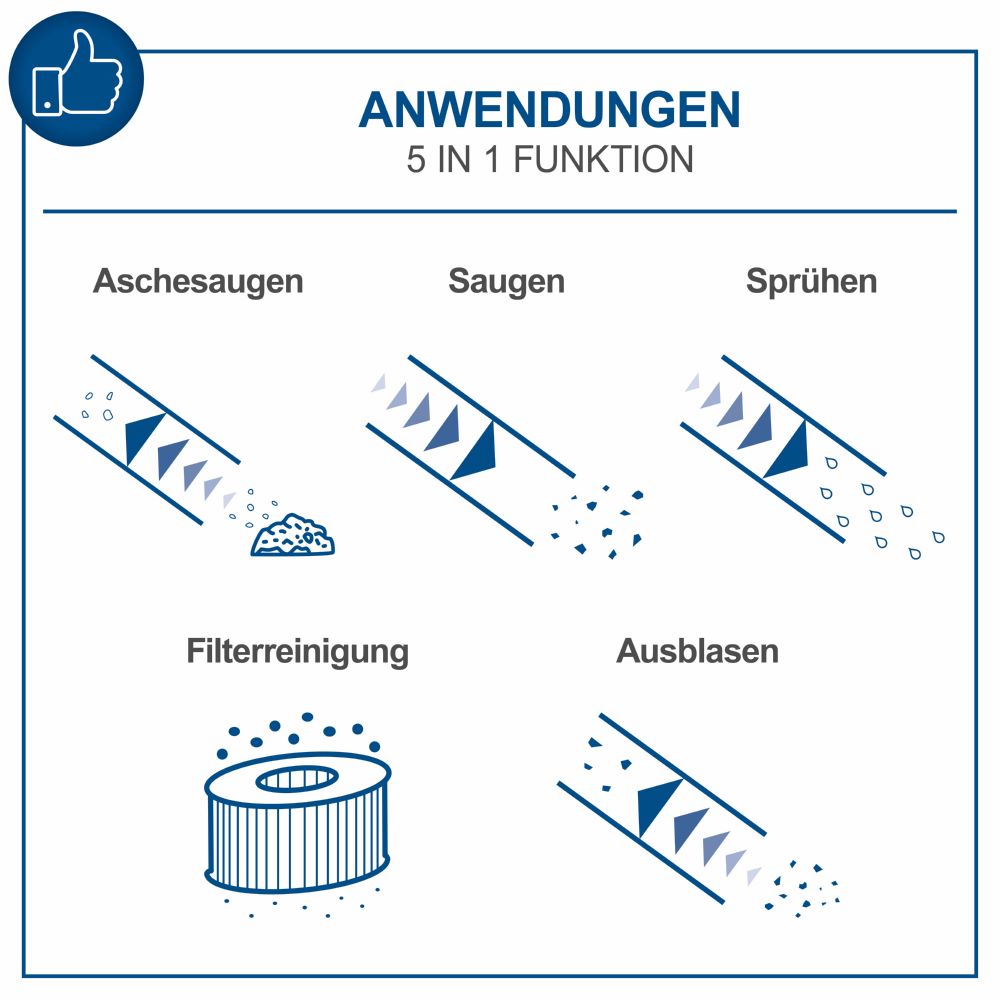 ANWENDUNGEN
5 IN 1 FUNKTION

Aschesaugen

Saugen

Sprühen

Filterreinigung

Ausblasen