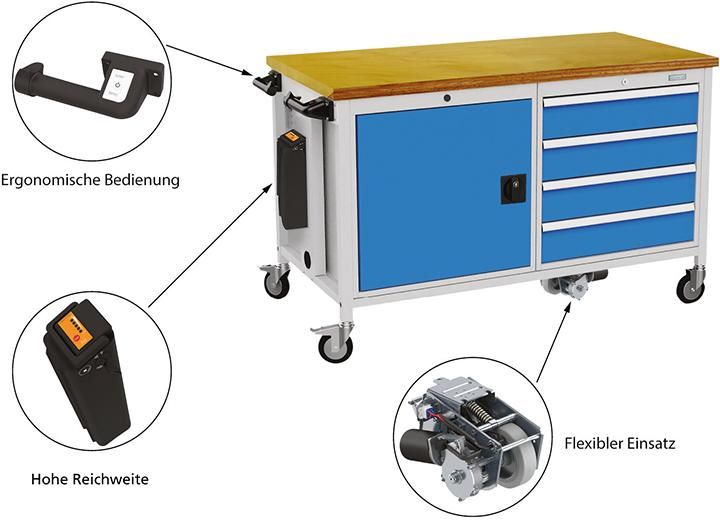 Ergonomische Bedienung

Hohe Reichweite

Flexibler Einsatz