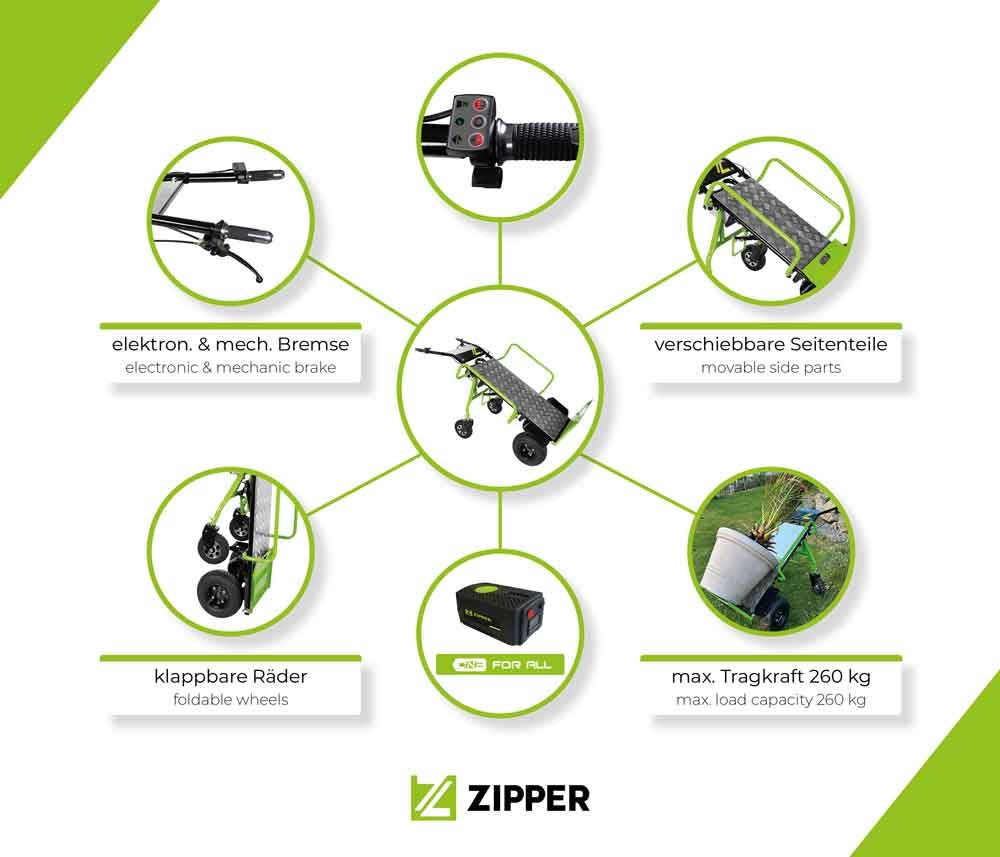 elektron. & mech. Bremse
electronic & mechanic brake

verschiebbare Seitenteile
movable side parts

klappbare Räder
foldable wheels

ONE FOR ALL

max. Tragkraft 260 kg
max. load capacity 260 kg

ZIPPER